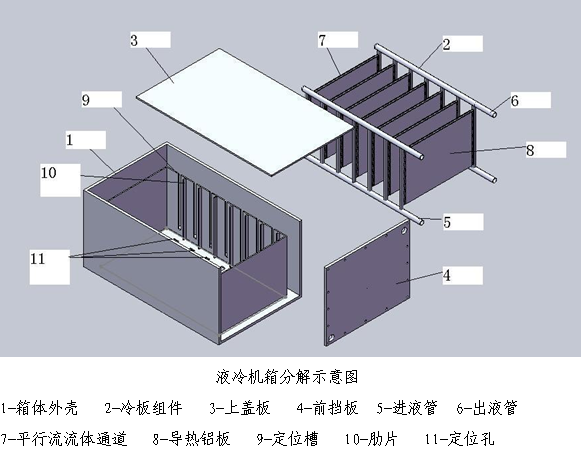 3
7
2
9
6
1
8
10
5
11
4

液冷机箱分解示意图

1-箱体外壳　2-冷板组件　3-上盖板　4-前挡板　5-进液管　6-出液管

7-平行流流体通道　8-导热铝板　9-定位槽　10-肋片　11-定位孔