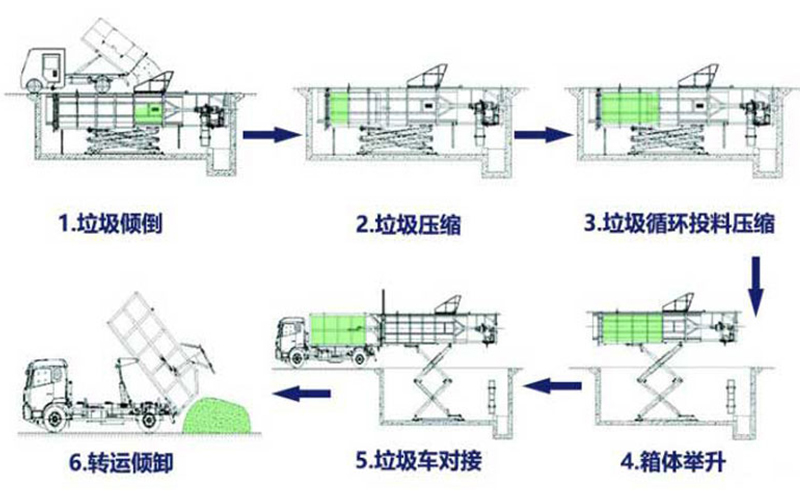 1.垃圾倾倒

2.垃圾压缩

3.垃圾循环投料压缩

4.箱体举升

5.垃圾车对接

6.转运倾卸