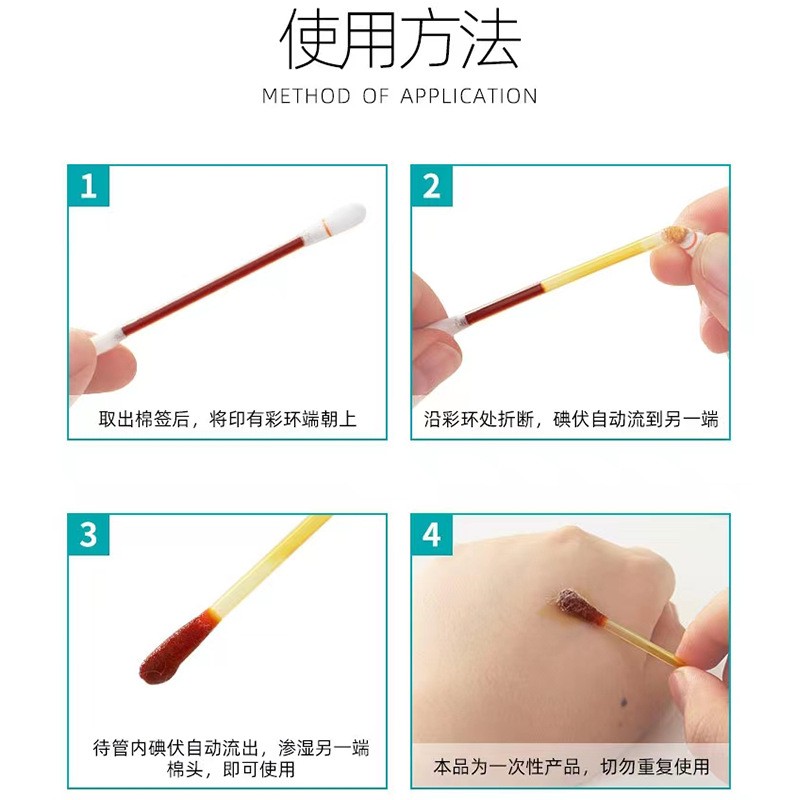 使用方法
METHOD OF APPLICATION

1
取出棉签后，将印有彩环端朝上

2
沿彩环处折断，碘伏自动流到另一端

3
待管内碘伏自动流出，渗湿另一端棉头，即可使用

4
本品为一次性产品，切勿重复使用