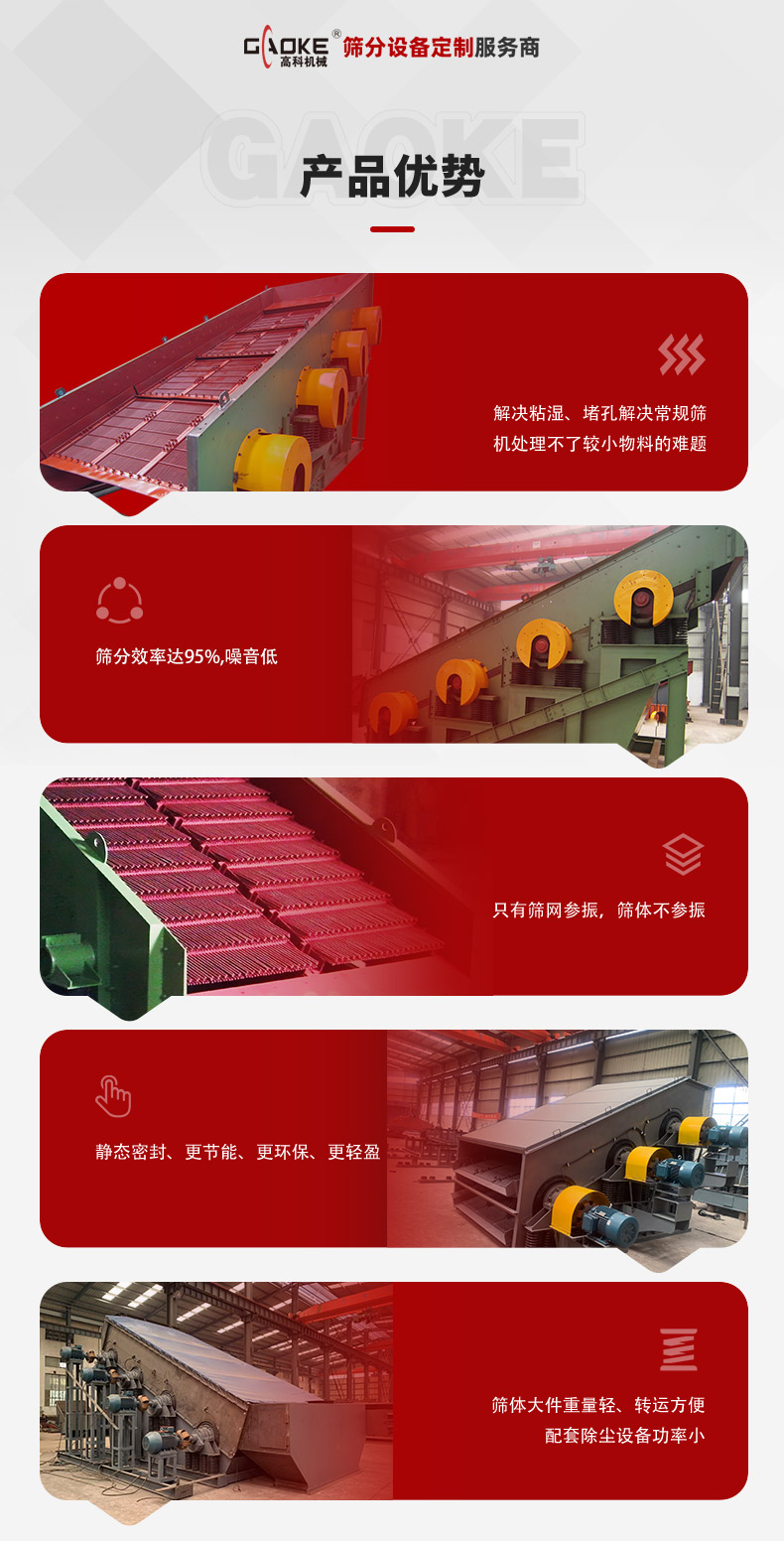 GAOKE®
高科机械
筛分设备定制服务商

GAOKE
产品优势

解决粘湿、堵孔解决常规筛机处理不了较小物料的难题

筛分效率达95%,噪音低

只有筛网参振，筛体不参振

静态密封、更节能、更环保、更轻盈

筛体大件重量轻、转运方便
配套除尘设备功率小