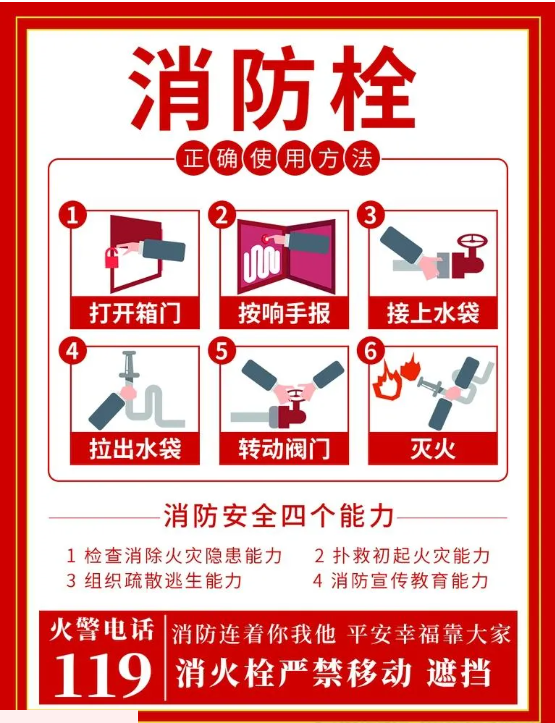 消防栓

正确使用方法

1 打开箱门

2 按响手报

3 接上水袋

4 拉出水袋

5 转动阀门

6 灭火

消防安全四个能力

1 检查消除火灾隐患能力

2 扑救初起火灾能力

3 组织疏散逃生能力

4 消防宣传教育能力

火警电话
119

消防连着你我他 平安幸福靠大家
消火栓严禁移动 遮挡