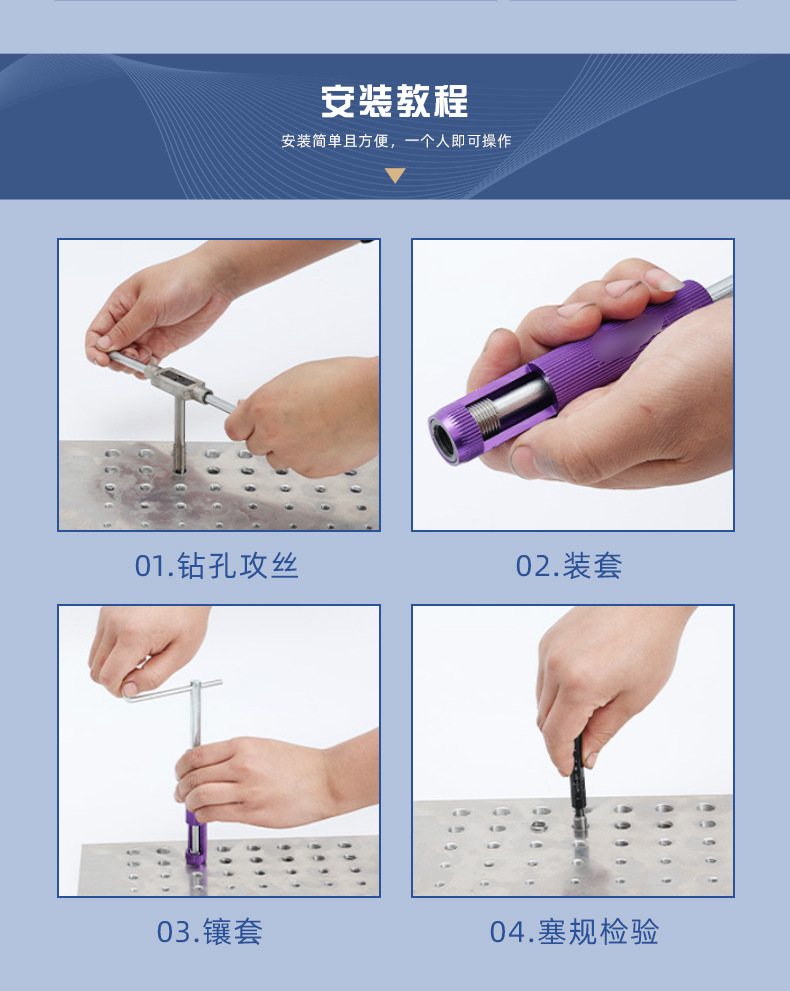 安装教程

安装简单且方便，一个人即可操作

01.钻孔攻丝

02.装套

03.镶套

04.塞规检验