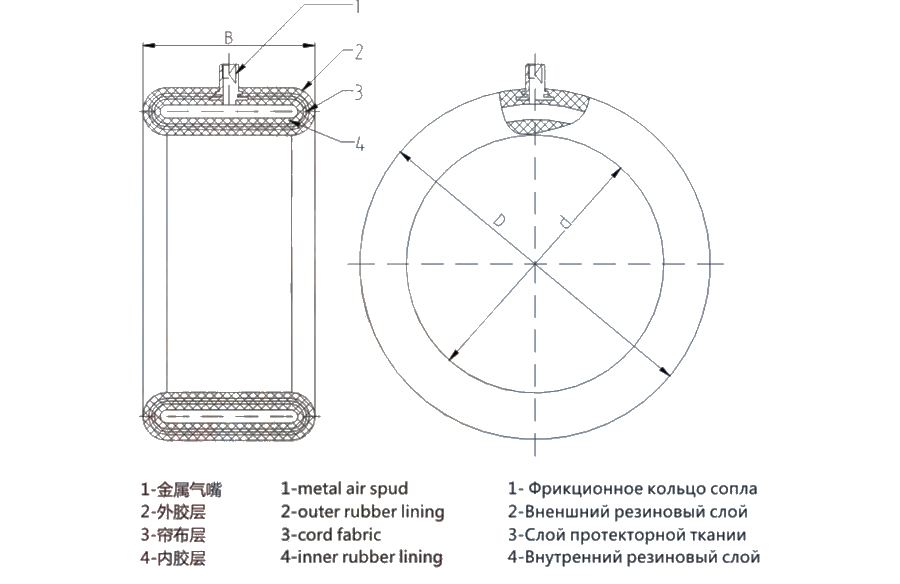 B

1

2

3

4

D

d

1-金属气嘴
2-外胶层
3-帘布层
4-内胶层

1-metal air spud
2-outer rubber lining
3-cord fabric
4-inner rubber lining

1- Фрикционное кольцо сопла
2-Внешний резиновый слой
3-Слой протекторной ткани
4-Внутренний резиновый слой