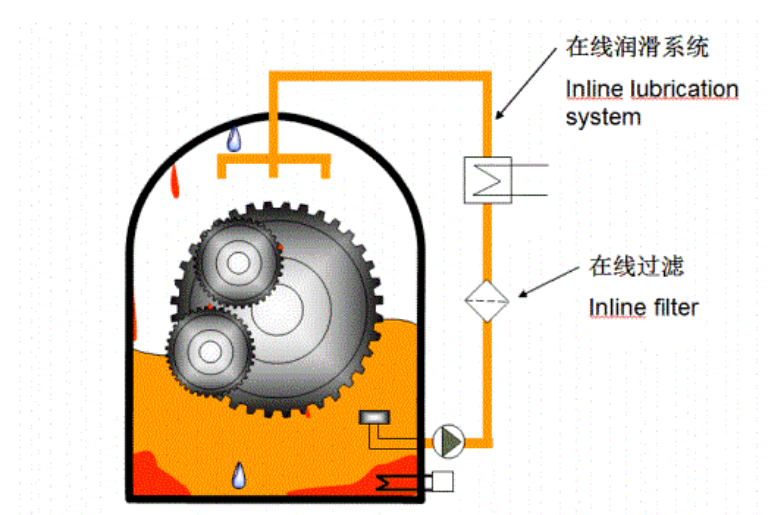 在线润滑系统

Inline lubrication system

在线过滤

Inline filter